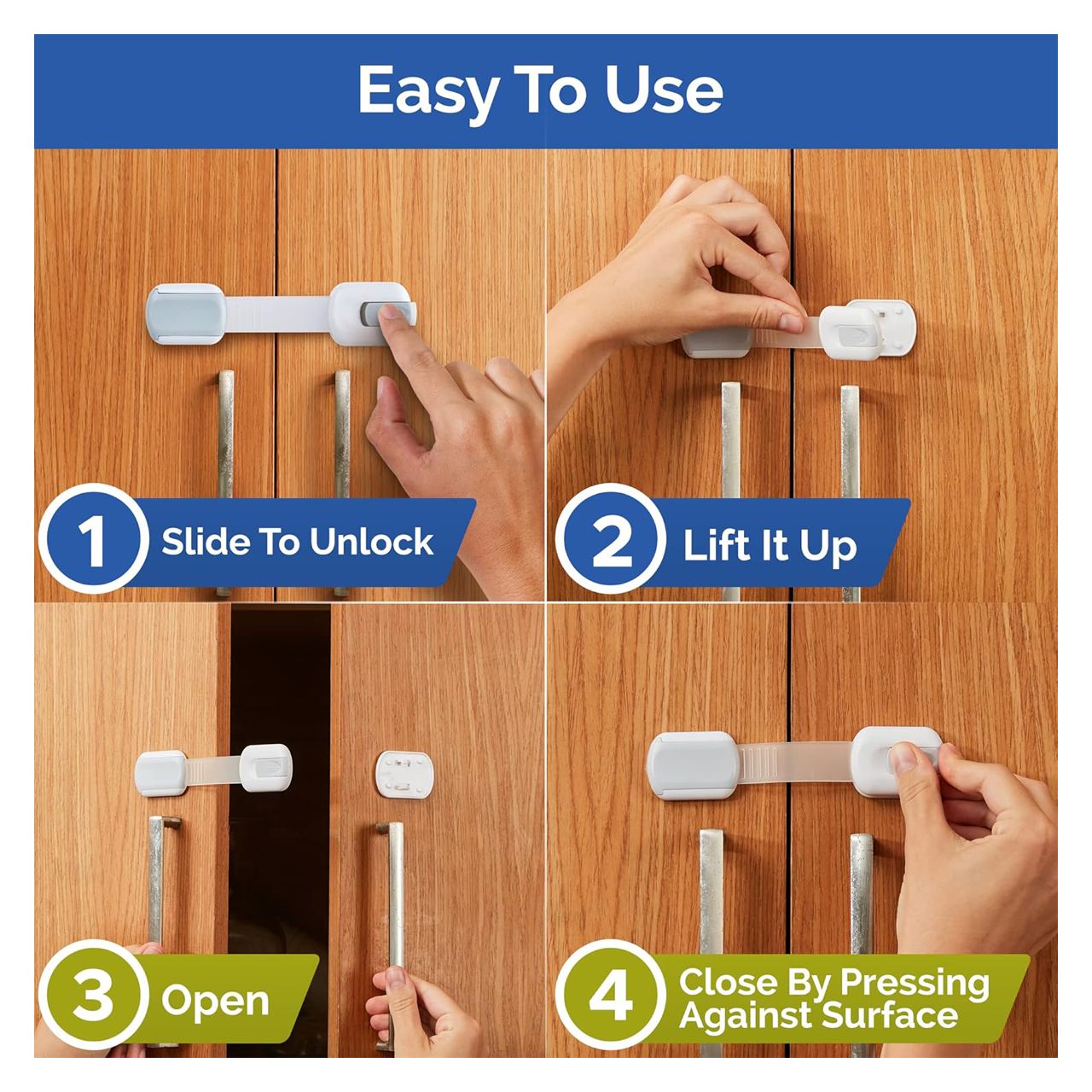 Easy To Use

1 Slide To Unlock

2 Lift It Up

3 Open

4 Close By Pressing Against Surface