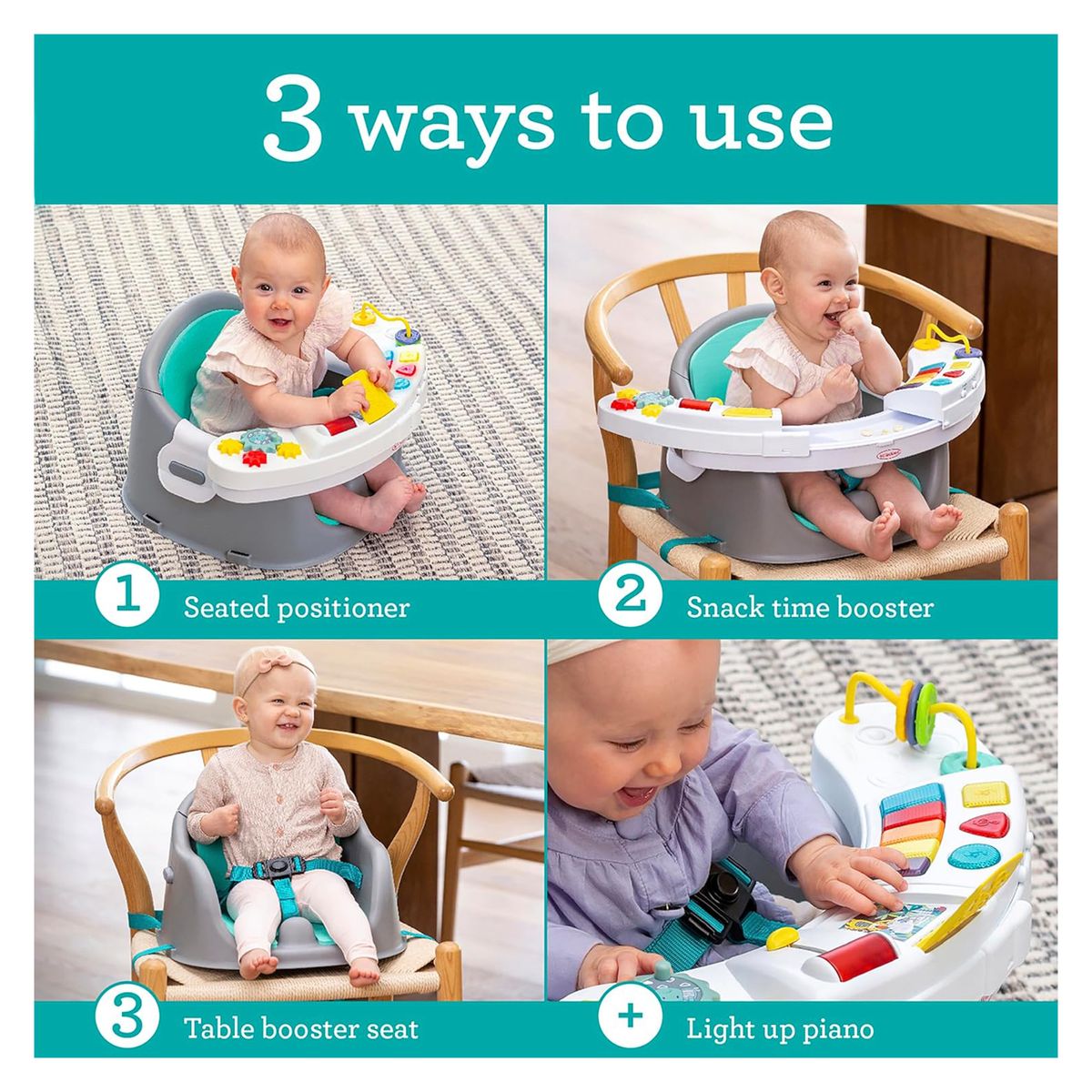 3 ways to use

1 Seated positioner

2 Snack time booster

3 Table booster seat

+ Light up piano