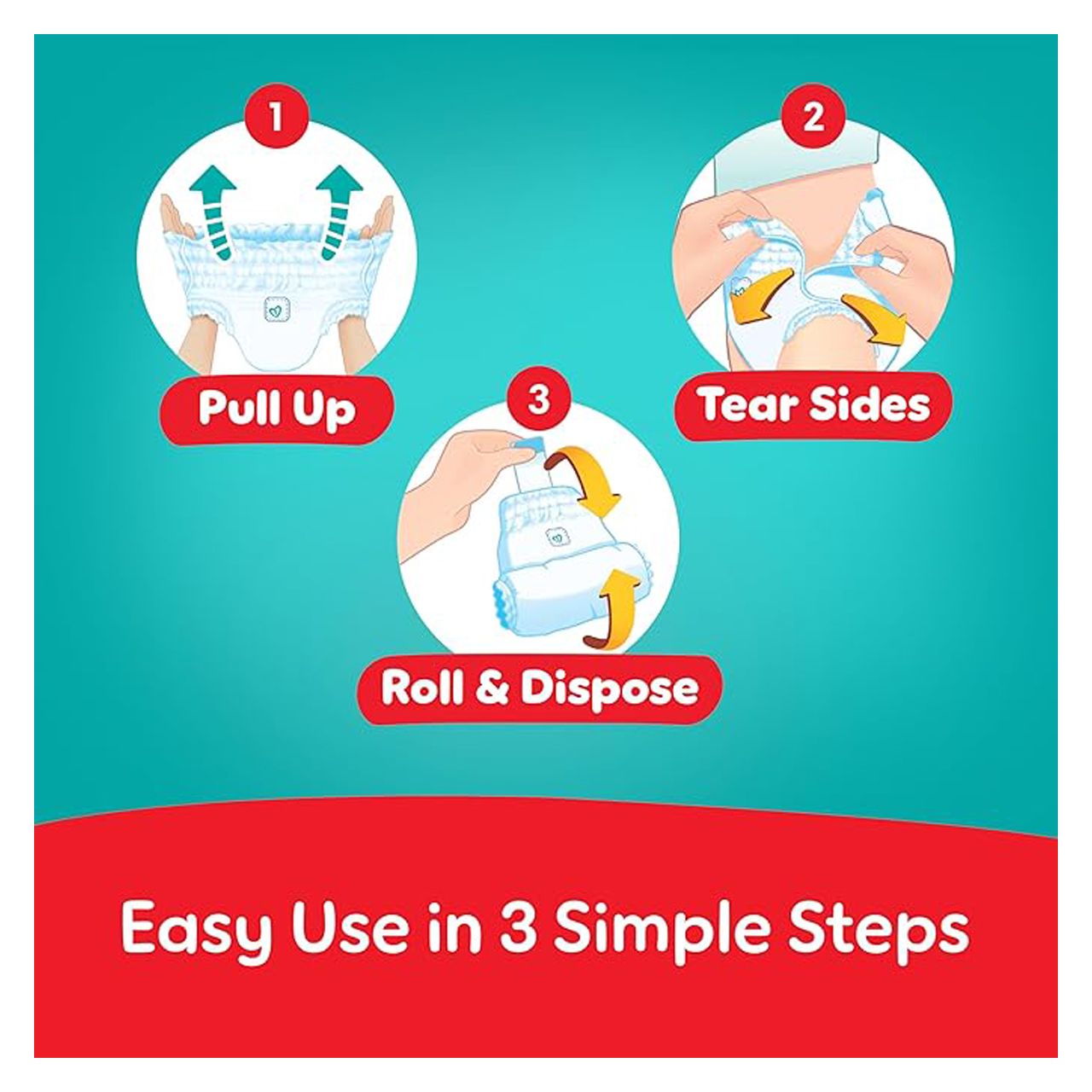 1

Pull Up

2

Tear Sides

3

Roll & Dispose

Easy Use in 3 Simple Steps