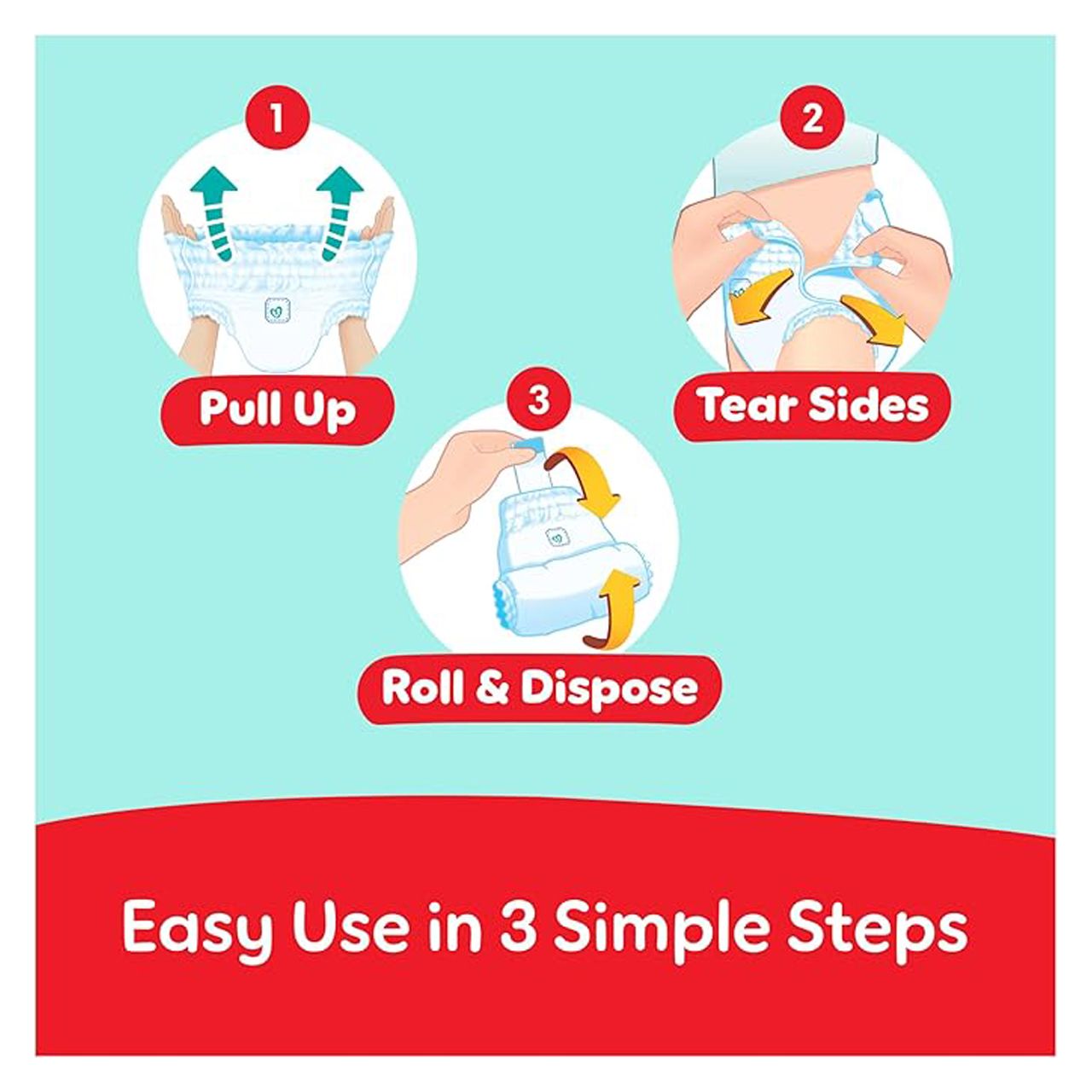 1

Pull Up

2

Tear Sides

3

Roll & Dispose

Easy Use in 3 Simple Steps