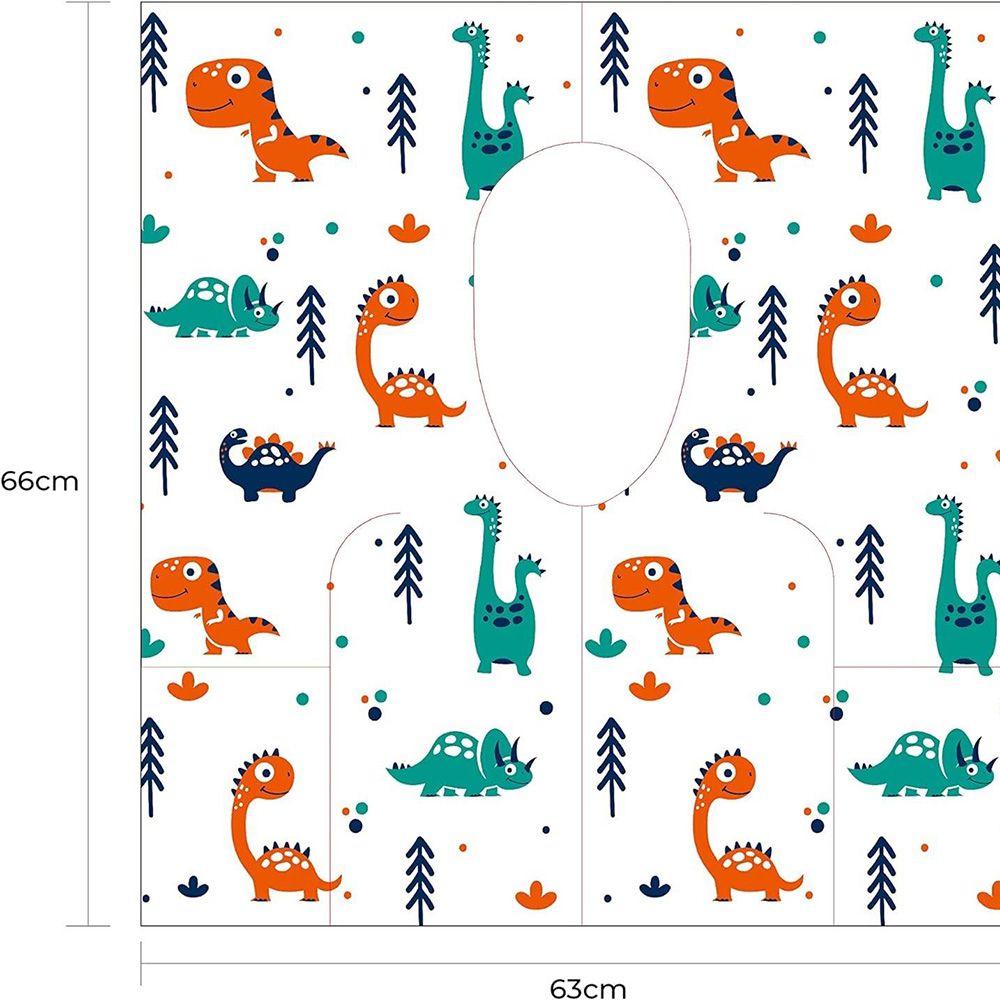 66cm

63cm