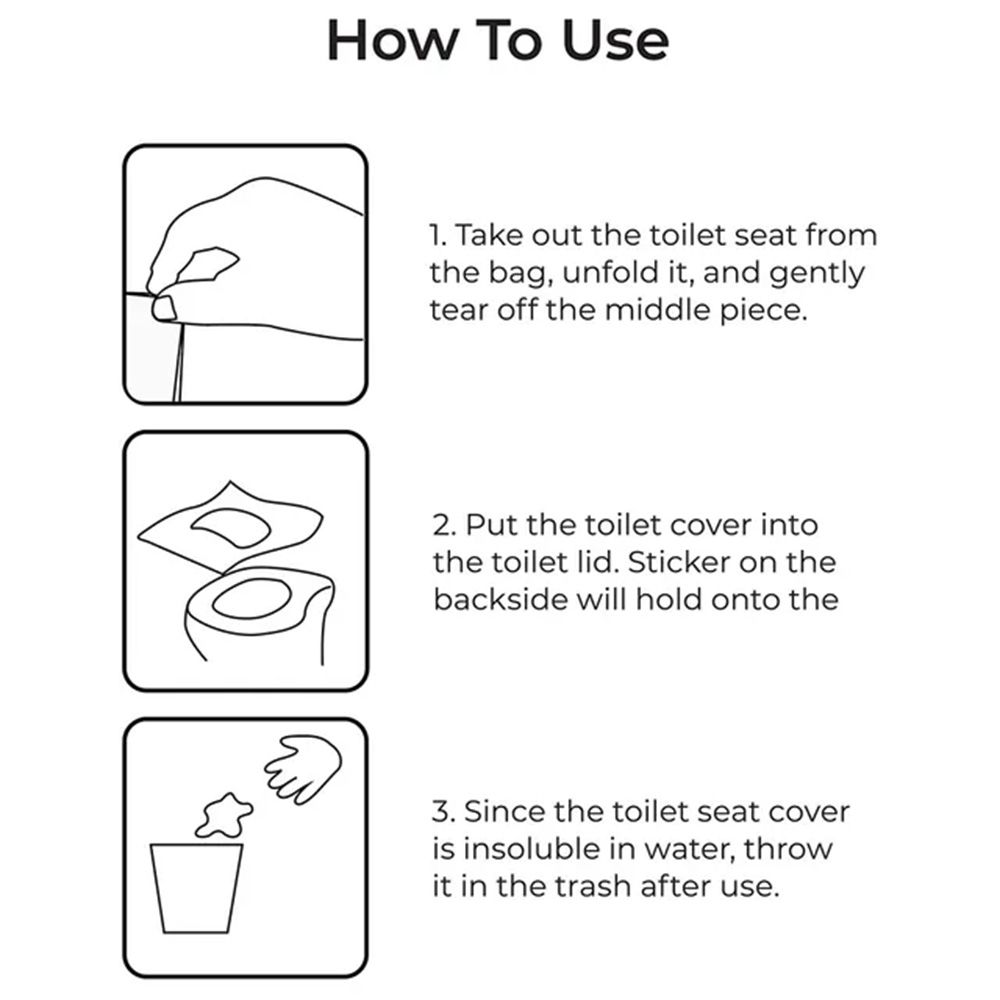 How To Use

1. Take out the toilet seat from the bag, unfold it, and gently tear off the middle piece.

2. Put the toilet cover into the toilet lid. Sticker on the backside will hold onto the

3. Since the toilet seat cover is insoluble in water, throw it in the trash after use.