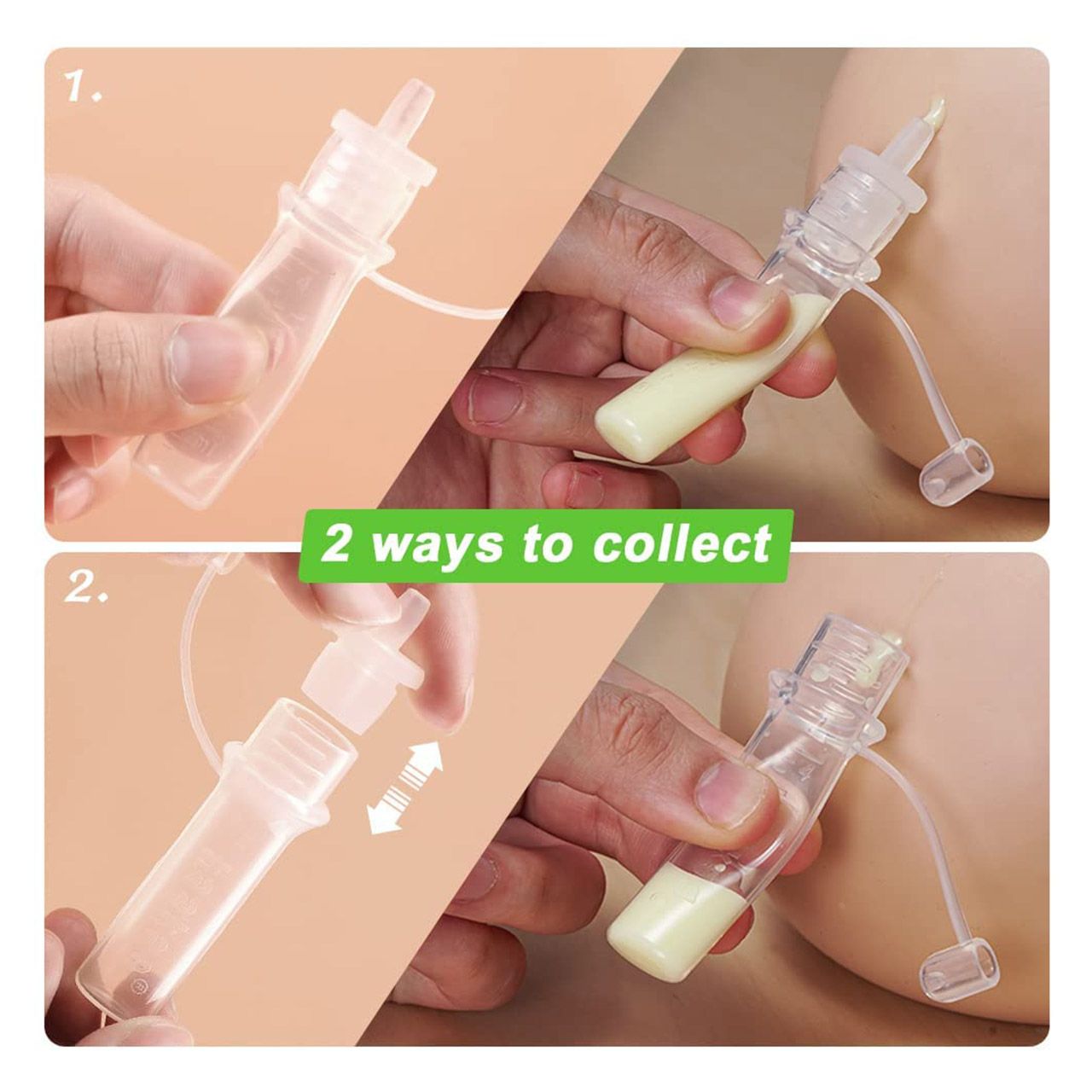 1.

2 ways to collect

2.