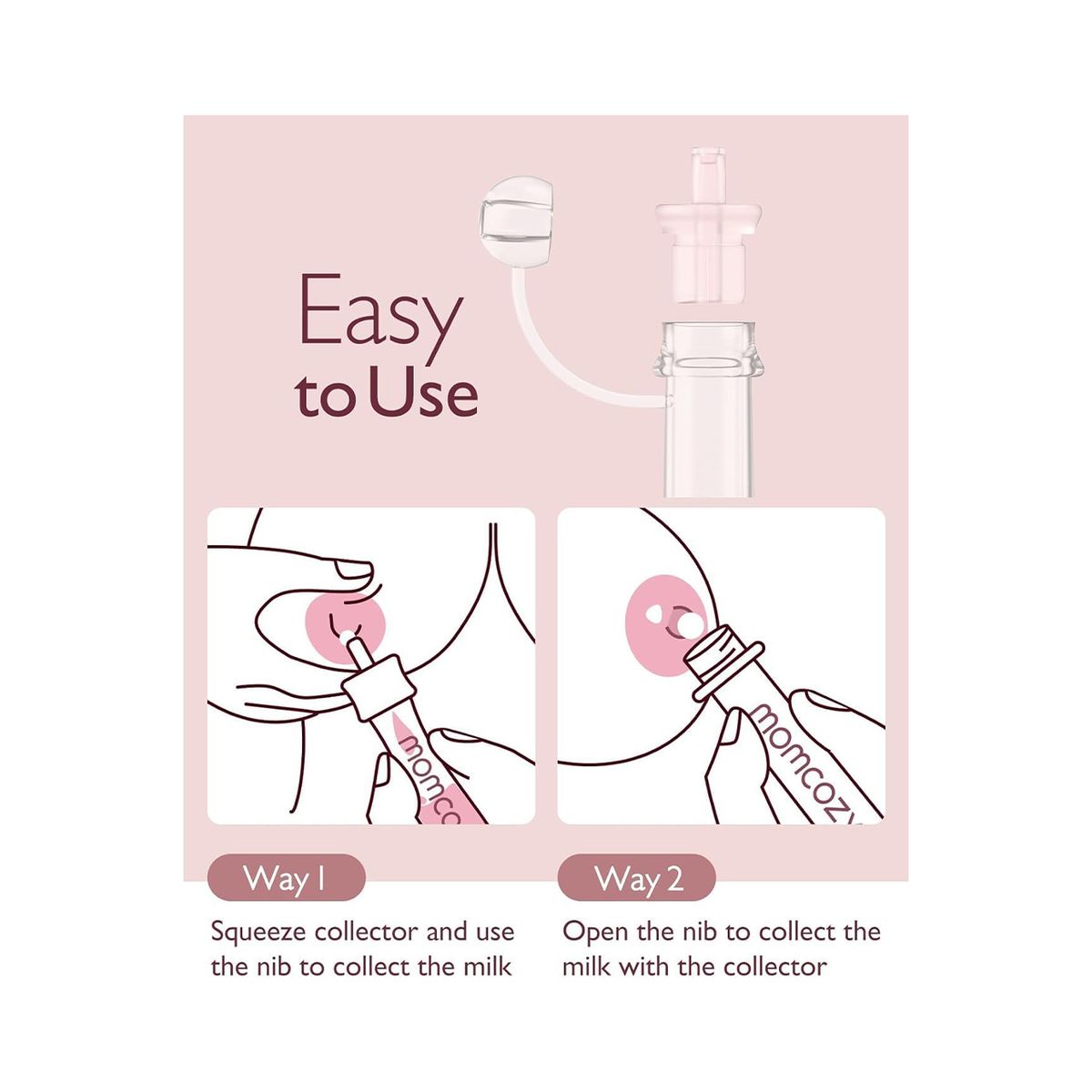 Easy
to Use

momcozy

momcozy

Way 1

Squeeze collector and use the nib to collect the milk

Way 2

Open the nib to collect the milk with the collector