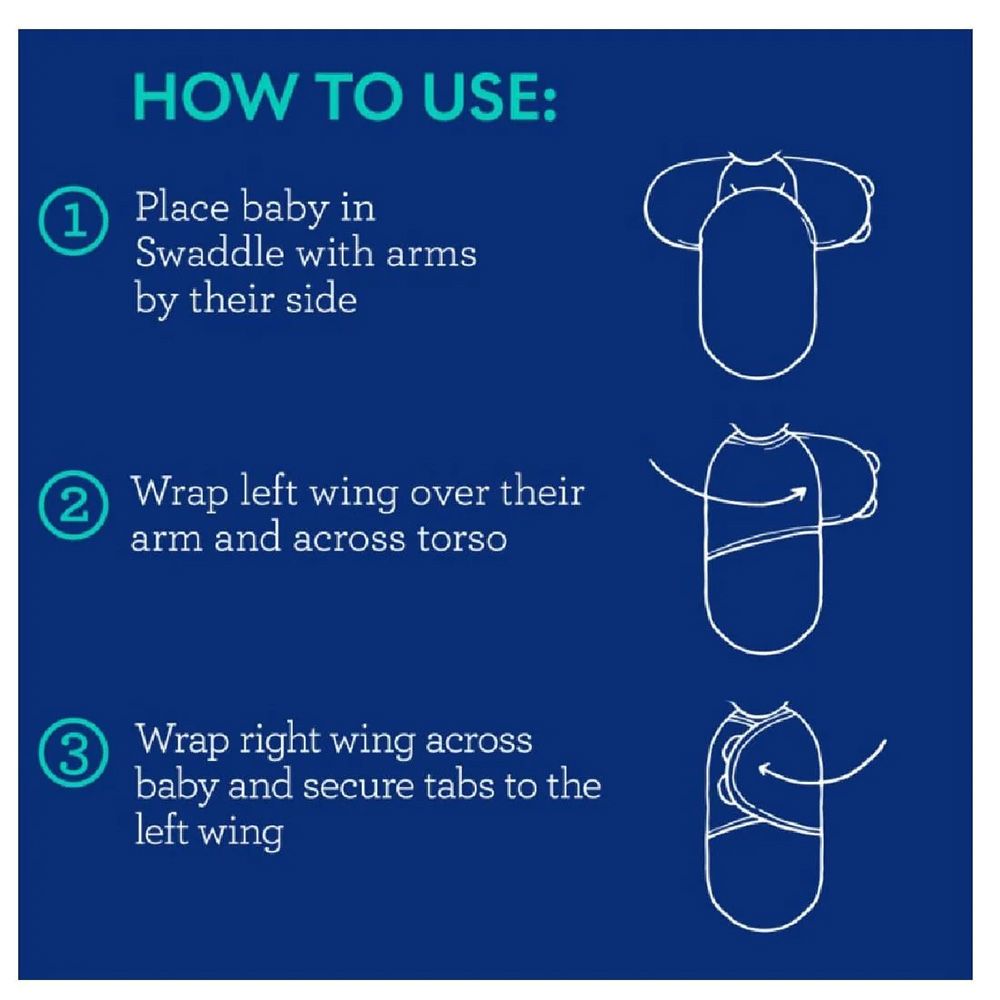 HOW TO USE:

1 Place baby in Swaddle with arms by their side

2 Wrap left wing over their arm and across torso

3 Wrap right wing across baby and secure tabs to the left wing